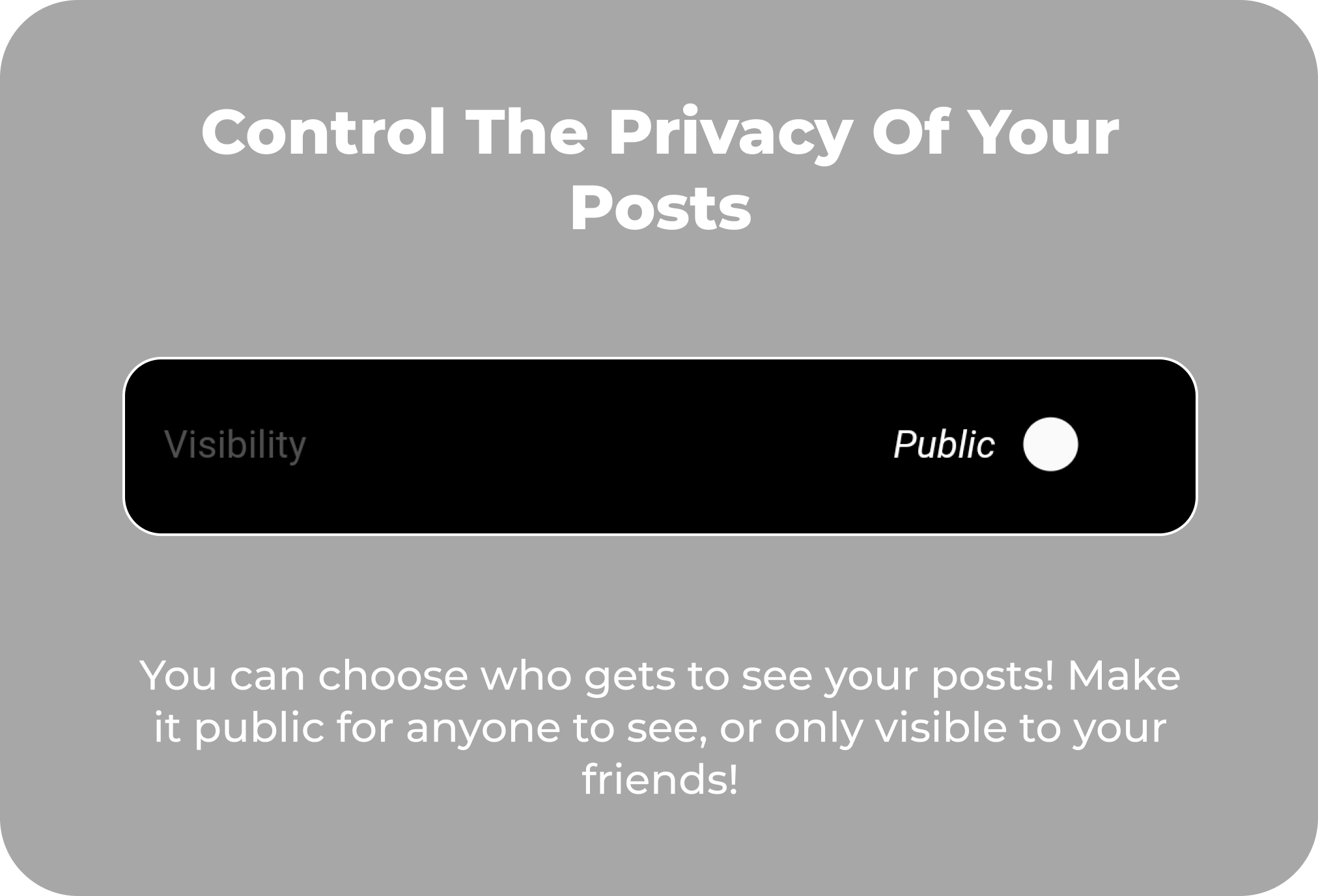 Control The Privacy Of Your Posts

Visibility

Public

You can choose who gets to see your posts! Make it public for anyone to see, or only visible to your friends!